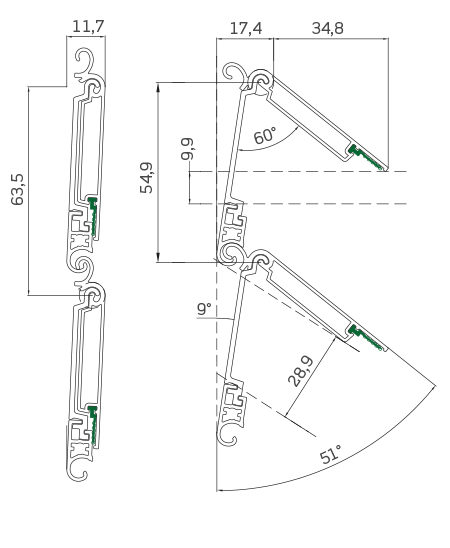 11,7
63,5
17,4
34,8
54,9
9,9
60°
9°
28,9
51°