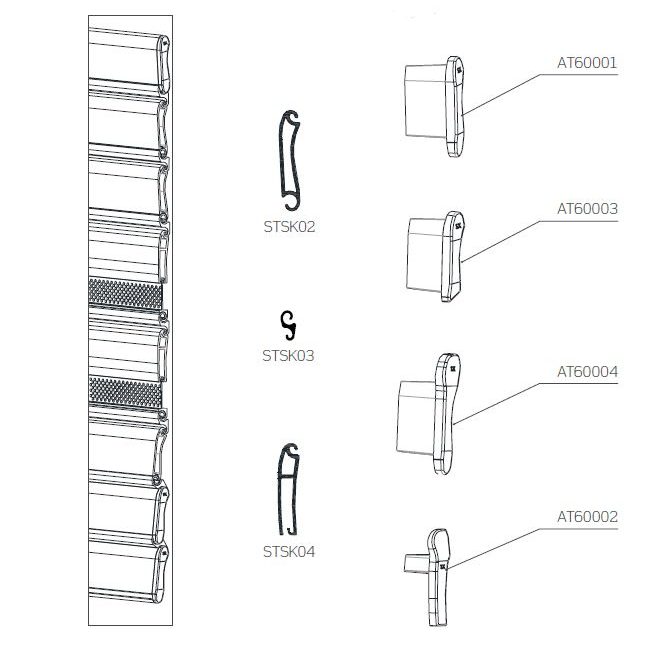 STSK02

STSK03

STSK04

AT60001

AT60003

AT60004

AT60002