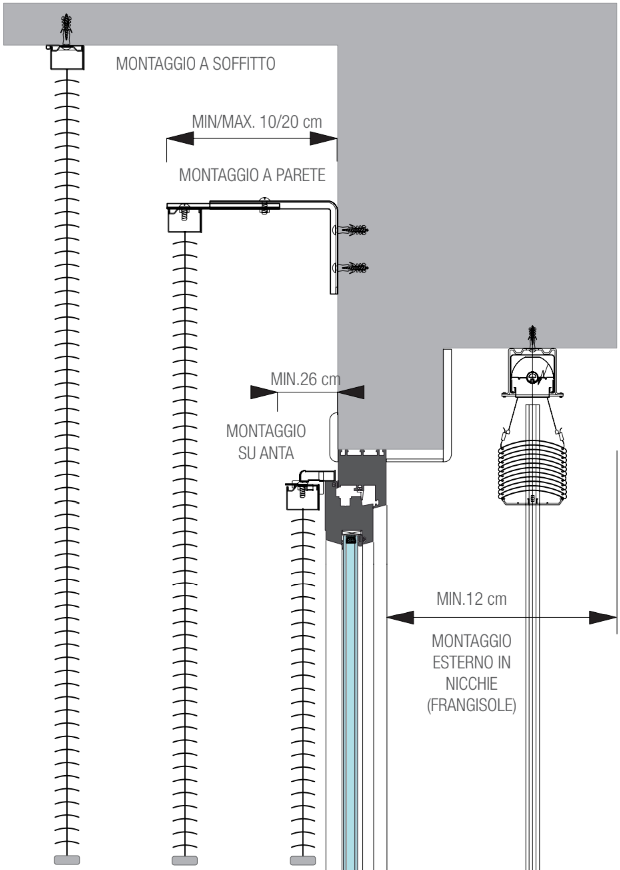 MONTAGGIO A SOFFITTO

MIN/MAX. 10/20 cm

MONTAGGIO A PARETE

MIN.26 cm

MONTAGGIO SU ANTA

MIN.12 cm

MONTAGGIO ESTERNO IN NICCHIE (FRANGISOLE)